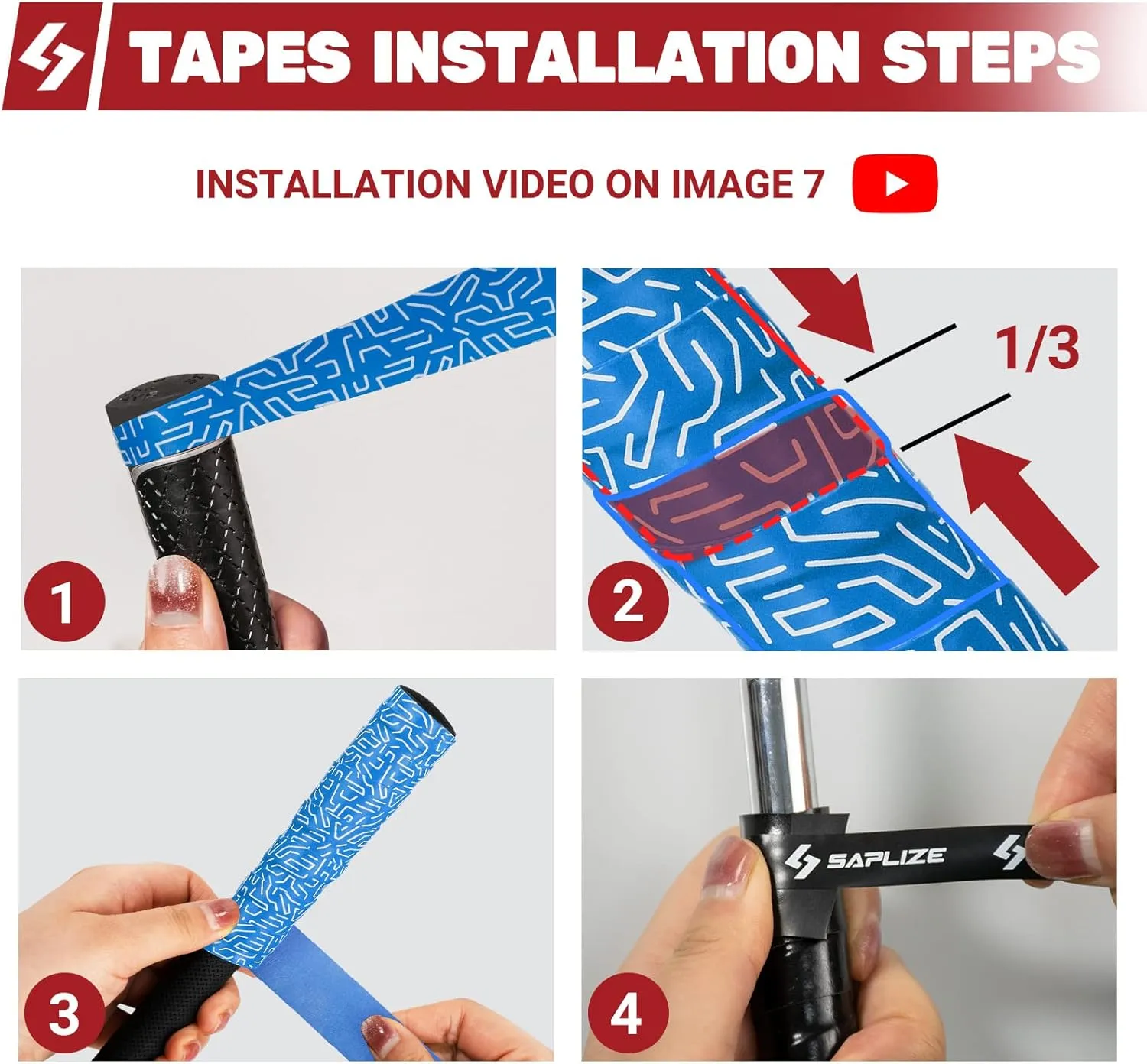 TAPES INSTALLATION STEPS

INSTALLATION VIDEO ON IMAGE 7

1

1/3

2

3

SAPLIZE

4